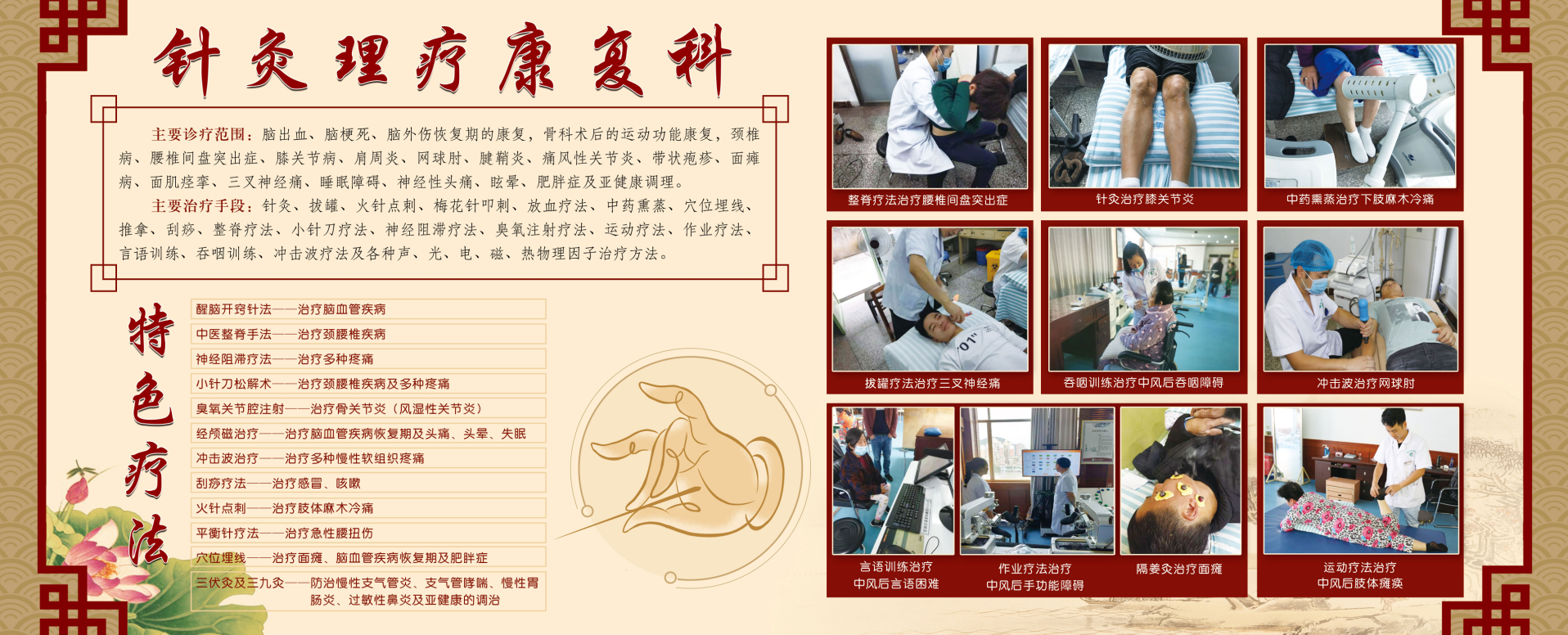 针灸理疗康复科

主要诊疗范围：脑出血、脑梗死、脑外伤恢复期的康复，骨科术后的运动功能康复，颈椎病、腰椎间盘突出症、膝关节病、肩周炎、网球肘、腱鞘炎、痛风性关节炎、带状疱疹、面瘫病、面肌痉挛、三叉神经痛、睡眠障碍、神经性头痛、眩晕、肥胖症及亚健康调理。

主要治疗手段：针灸、拔罐、火针点刺、梅花针叩刺、放血疗法、中药熏蒸、穴位埋线、推拿、刮痧、整脊疗法、小针刀疗法、神经阻滞疗法、臭氧注射疗法、运动疗法、作业疗法、言语训练、吞咽训练、冲击波疗法及各种声、光、电、磁、热物理因子治疗方法。

特色疗法

醒脑开窍针法——治疗脑血管疾病
中医整脊手法——治疗颈腰椎疾病
神经阻滞疗法——治疗多种疼痛
小针刀松解术——治疗颈腰椎疾病及多种疼痛
臭氧关节腔注射——治疗骨关节炎（风湿性关节炎）
经颅磁治疗——治疗脑血管疾病恢复期及头痛、头晕、失眠
冲击波治疗——治疗多种慢性软组织疼痛
刮痧疗法——治疗感冒、咳嗽
火针点刺——治疗肢体麻木冷痛
平衡针疗法——治疗急性腰扭伤
穴位埋线——治疗面瘫、脑血管疾病恢复期及肥胖症
三伏灸及三九灸——防治慢性支气管炎、支气管哮喘、慢性胃肠炎、过敏性鼻炎及亚健康的调治

整脊疗法治疗腰椎间盘突出症
针灸治疗膝关节炎
中药熏蒸治疗下肢麻木冷痛
拔罐疗法治疗三叉神经痛
吞咽训练治疗中风后吞咽障碍
冲击波治疗网球肘
言语训练治疗中风后言语困难
作业疗法治疗中风后手功能障碍
隔姜灸治疗面瘫
运动疗法治疗中风后肢体瘫痪